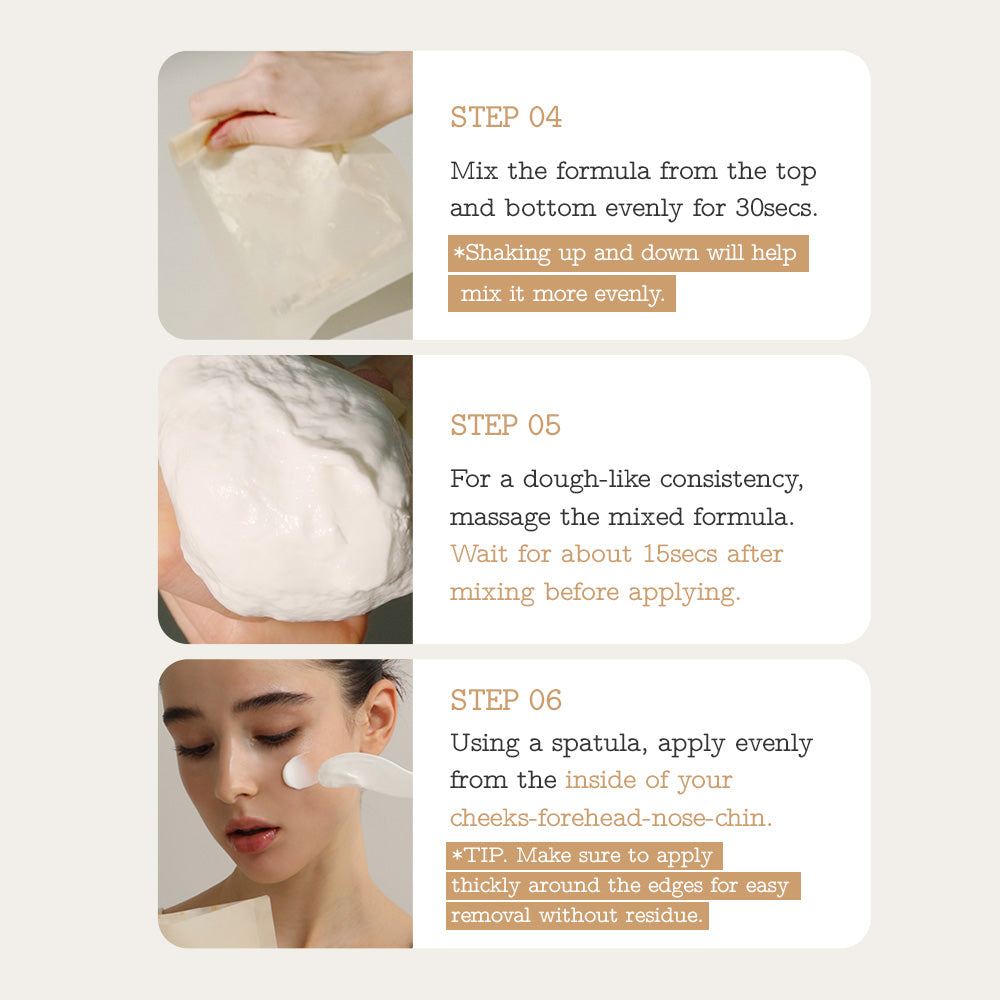 STEP 04

Mix the formula from the top and bottom evenly for 30secs.

*Shaking up and down will help mix it more evenly.

STEP 05

For a dough-like consistency, massage the mixed formula. Wait for about 15secs after mixing before applying.

STEP 06

Using a spatula, apply evenly from the inside of your cheeks-forehead-nose-chin.

*TIP. Make sure to apply thickly around the edges for easy removal without residue.