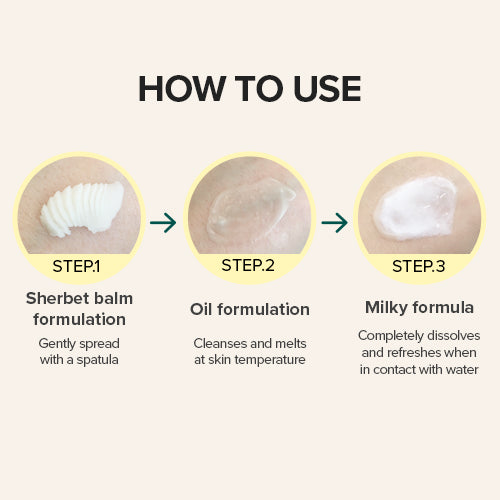 HOW TO USE

STEP.1

Sherbet balm formulation

Gently spread with a spatula

STEP.2

Oil formulation

Cleanses and melts at skin temperature

STEP.3

Milky formula

Completely dissolves and refreshes when in contact with water