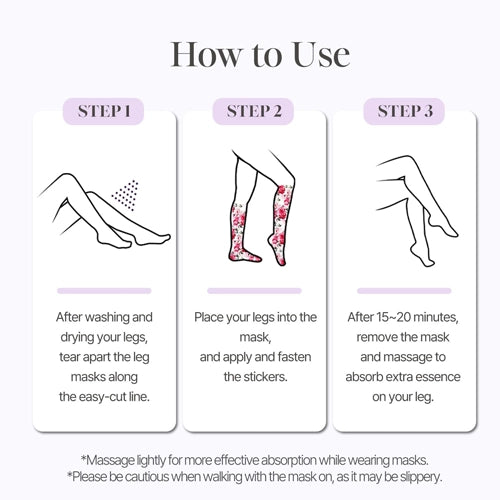 How to Use

STEP 1

After washing and drying your legs, tear apart the leg masks along the easy-cut line.

STEP 2

Place your legs into the mask,
and apply and fasten the stickers.

STEP 3

After 15~20 minutes, remove the mask and massage to absorb extra essence on your leg.

*Massage lightly for more effective absorption while wearing masks.
*Please be cautious when walking with the mask on, as it may be slippery.