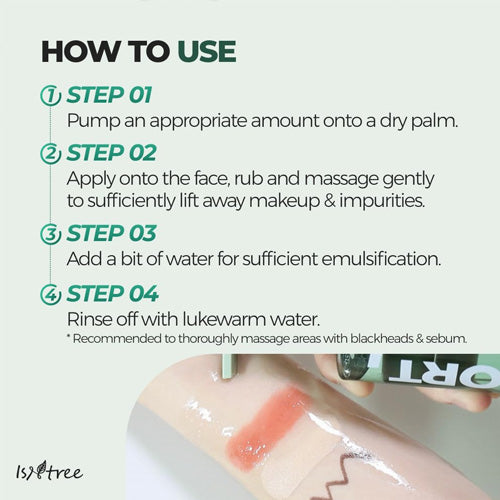 HOW TO USE

① STEP 01
Pump an appropriate amount onto a dry palm.

② STEP 02
Apply onto the face, rub and massage gently to sufficiently lift away makeup & impurities.

③ STEP 03
Add a bit of water for sufficient emulsification.

④ STEP 04
Rinse off with lukewarm water.
* Recommended to thoroughly massage areas with blackheads & sebum.

ORT

Isntree