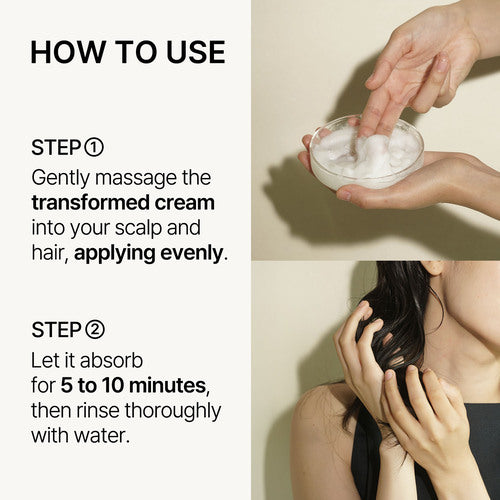 HOW TO USE

STEP ①
Gently massage the transformed cream into your scalp and hair, applying evenly.

STEP ②
Let it absorb for 5 to 10 minutes, then rinse thoroughly with water.