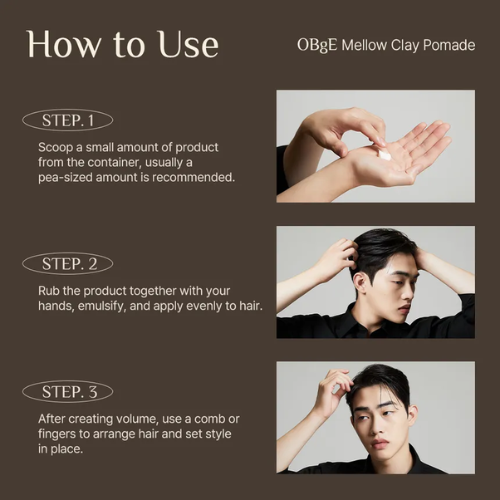 How to Use

OBgE Mellow Clay Pomade

STEP. 1

Scoop a small amount of product from the container, usually a pea-sized amount is recommended.

STEP. 2

Rub the product together with your hands, emulsify, and apply evenly to hair.

STEP. 3

After creating volume, use a comb or fingers to arrange hair and set style in place.