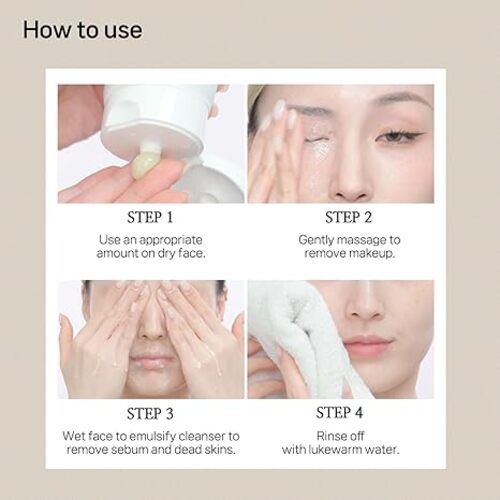 How to use

STEP 1

Use an appropriate amount on dry face.

STEP 2

Gently massage to remove makeup.

STEP 3

Wet face to emulsify cleanser to remove sebum and dead skins.

STEP 4

Rinse off with lukewarm water.