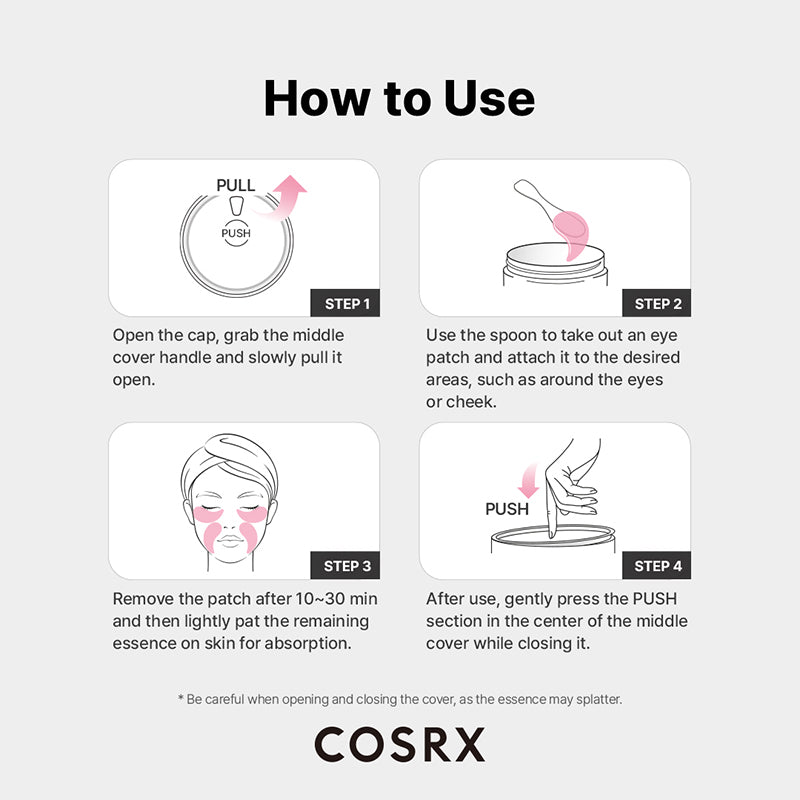 How to Use

PULL

PUSH

STEP 1

Open the cap, grab the middle cover handle and slowly pull it open.

STEP 2

Use the spoon to take out an eye patch and attach it to the desired areas, such as around the eyes or cheek.

STEP 3

Remove the patch after 10~30 min and then lightly pat the remaining essence on skin for absorption.

PUSH

STEP 4

After use, gently press the PUSH section in the center of the middle cover while closing it.

* Be careful when opening and closing the cover, as the essence may splatter.

COSRX