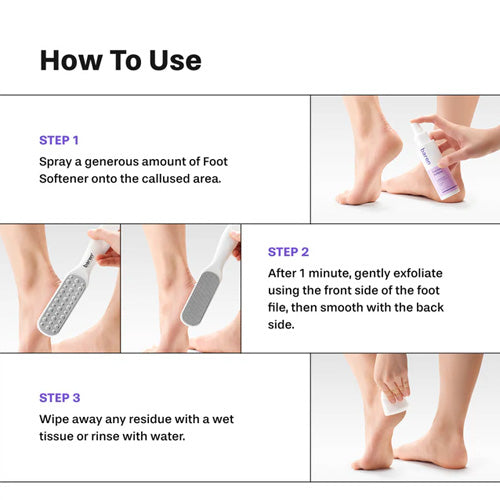 How To Use

STEP 1

Spray a generous amount of Foot Softener onto the callused area.

baren

baren

STEP 2

After 1 minute, gently exfoliate using the front side of the foot file, then smooth with the back side.

STEP 3

Wipe away any residue with a wet tissue or rinse with water.